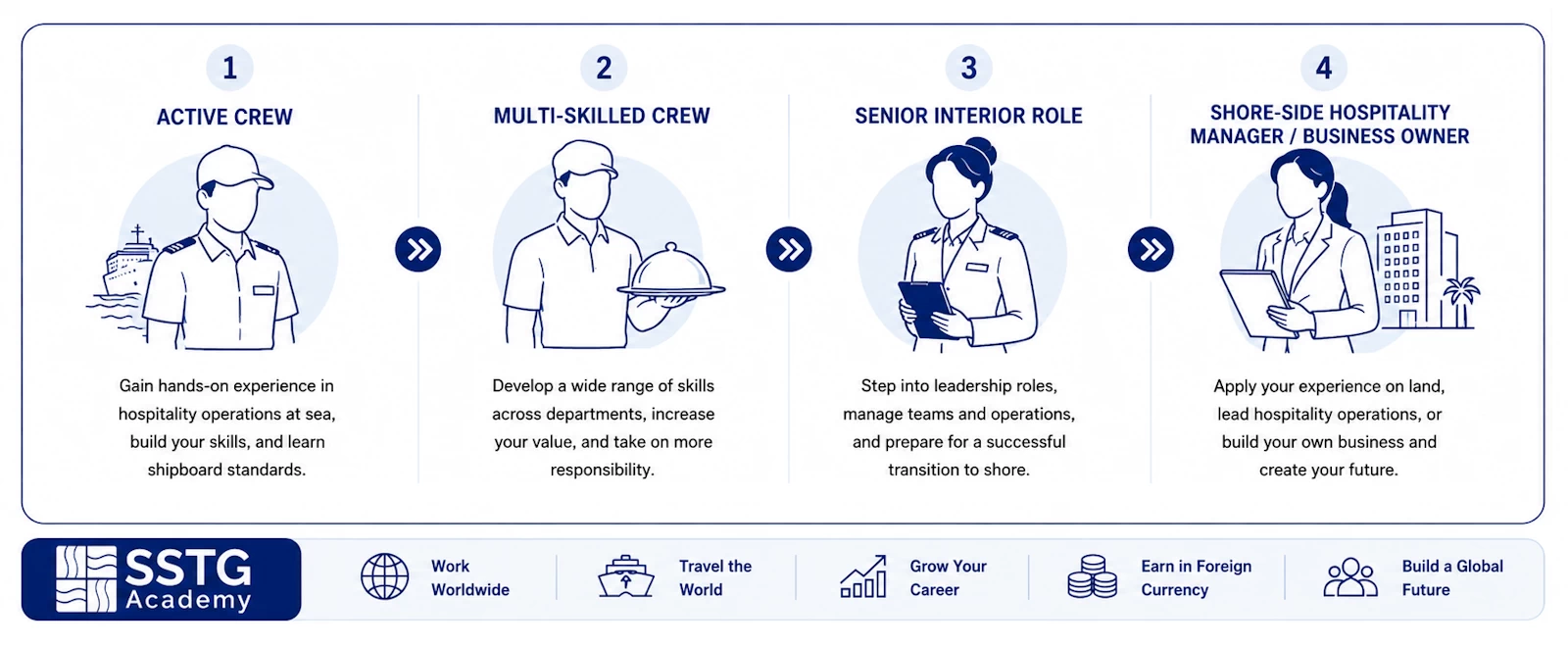 1
ACTIVE CREW

Gain hands-on experience in hospitality operations at sea, build your skills, and learn shipboard standards.

2
MULTI-SKILLED CREW

Develop a wide range of skills across departments, increase your value, and take on more responsibility.

3
SENIOR INTERIOR ROLE

Step into leadership roles, manage teams and operations, and prepare for a successful transition to shore.

4
SHORE-SIDE HOSPITALITY MANAGER / BUSINESS OWNER

Apply your experience on land, lead hospitality operations, or build your own business and create your future.

SSTG Academy

Work Worldwide

Travel the World

Grow Your Career

Earn in Foreign Currency

Build a Global Future